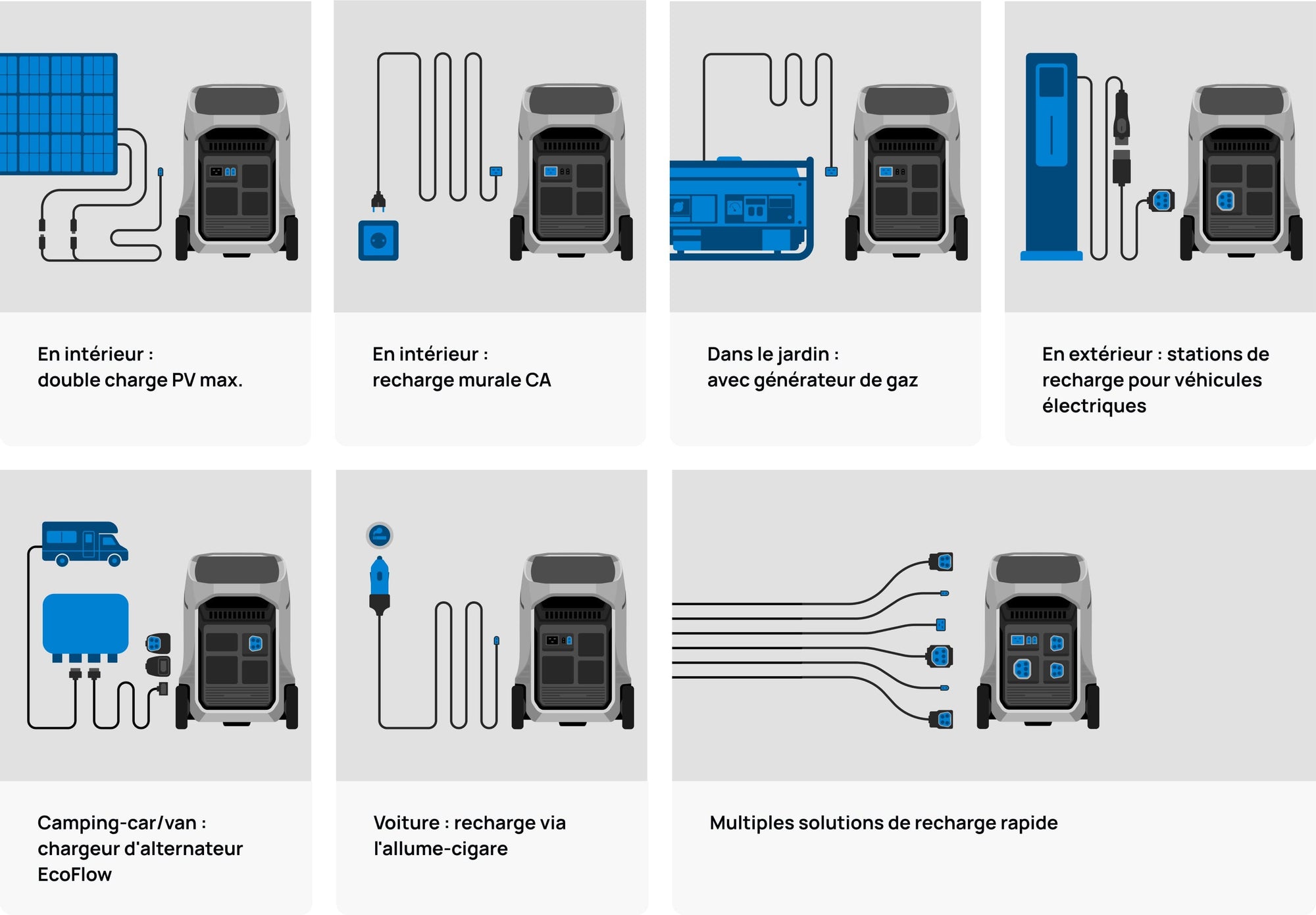 En intérieur :
double charge PV max.

En intérieur :
recharge murale CA

Dans le jardin :
avec générateur de gaz

En extérieur : stations de recharge pour véhicules électriques

Camping-car/van :
chargeur d'alternateur EcoFlow

Voiture : recharge via l'allume-cigare

Multiples solutions de recharge rapide